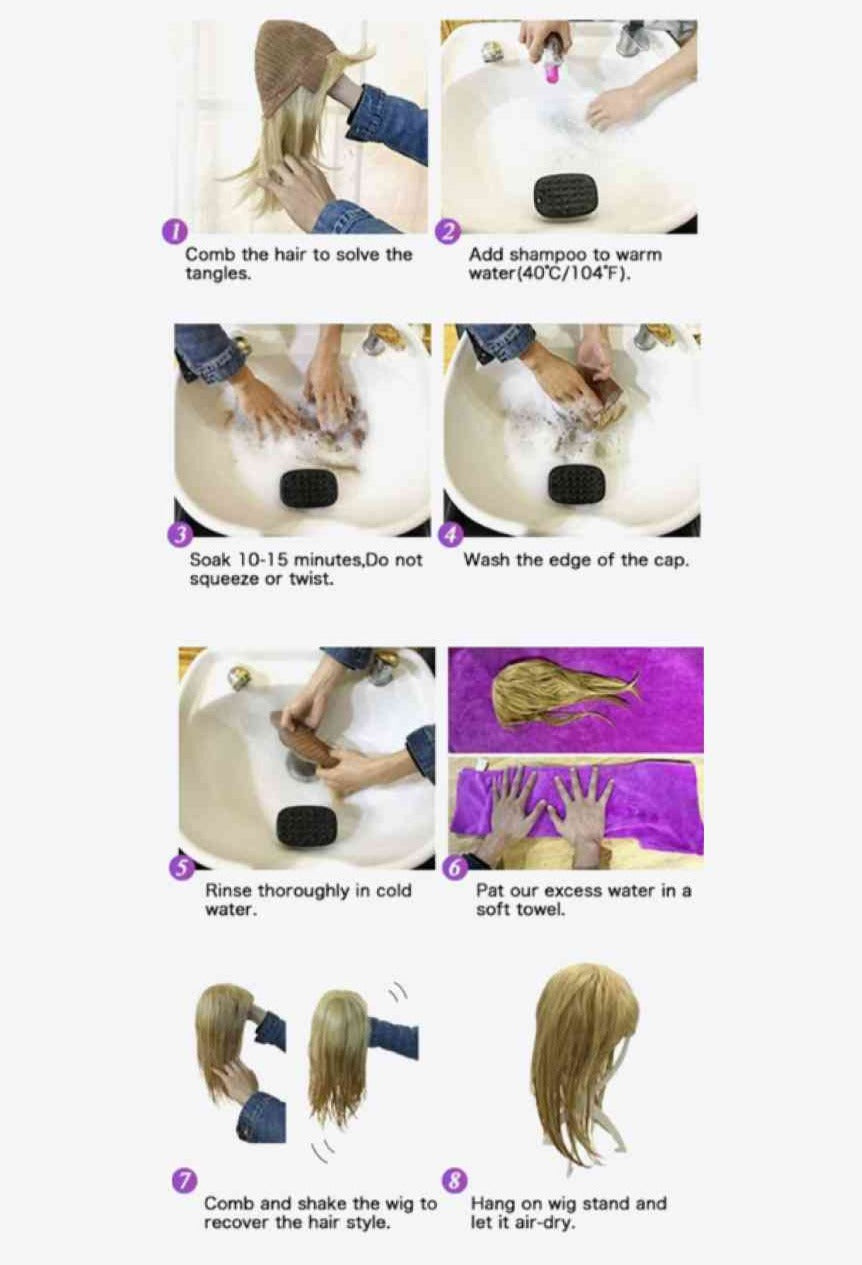 1
Comb the hair to solve the tangles.

2
Add shampoo to warm water(40℃/104℉).

3
Soak 10-15 minutes,Do not squeeze or twist.

4
Wash the edge of the cap.

5
Rinse thoroughly in cold water.

6
Pat our excess water in a soft towel.

7
Comb and shake the wig to recover the hair style.

8
Hang on wig stand and let it air-dry.