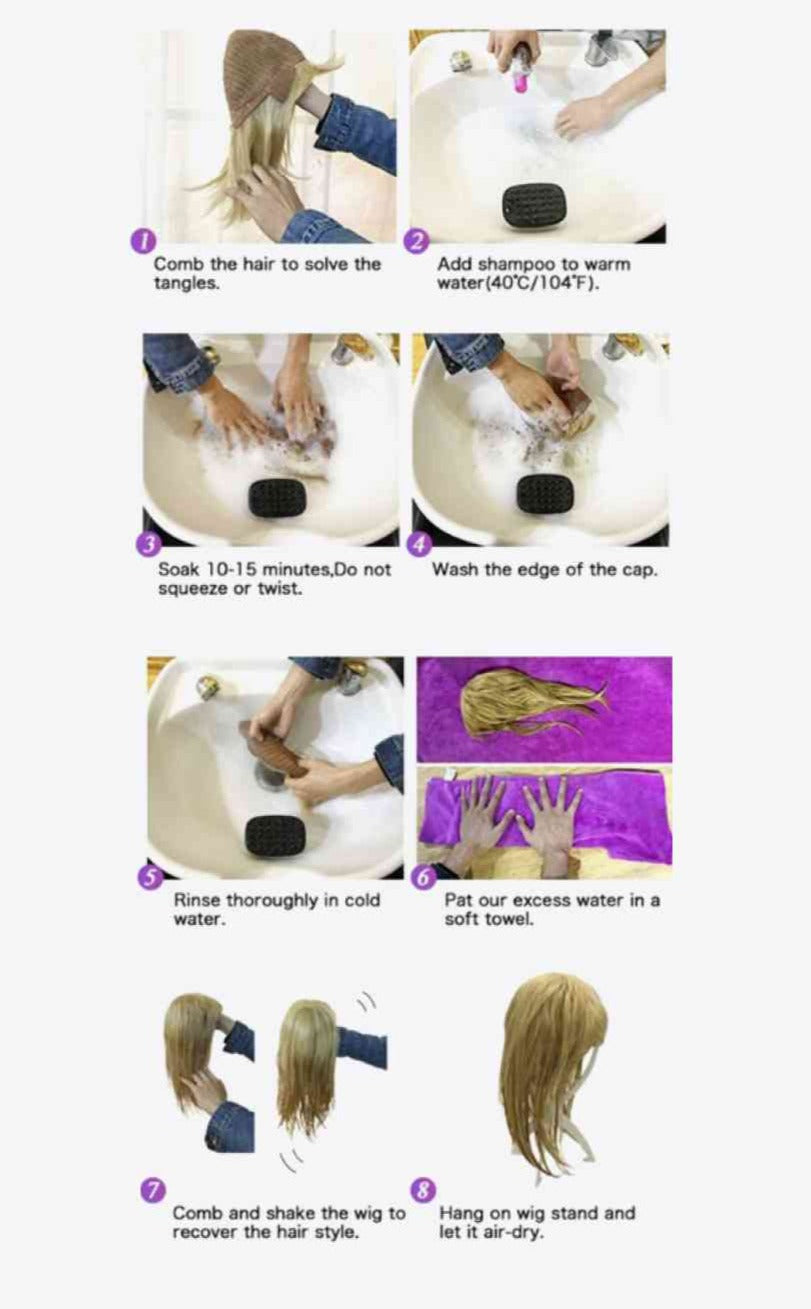 1
Comb the hair to solve the tangles.

2
Add shampoo to warm water(40℃/104℉).

3
Soak 10-15 minutes,Do not squeeze or twist.

4
Wash the edge of the cap.

5
Rinse thoroughly in cold water.

6
Pat our excess water in a soft towel.

7
Comb and shake the wig to recover the hair style.

8
Hang on wig stand and let it air-dry.