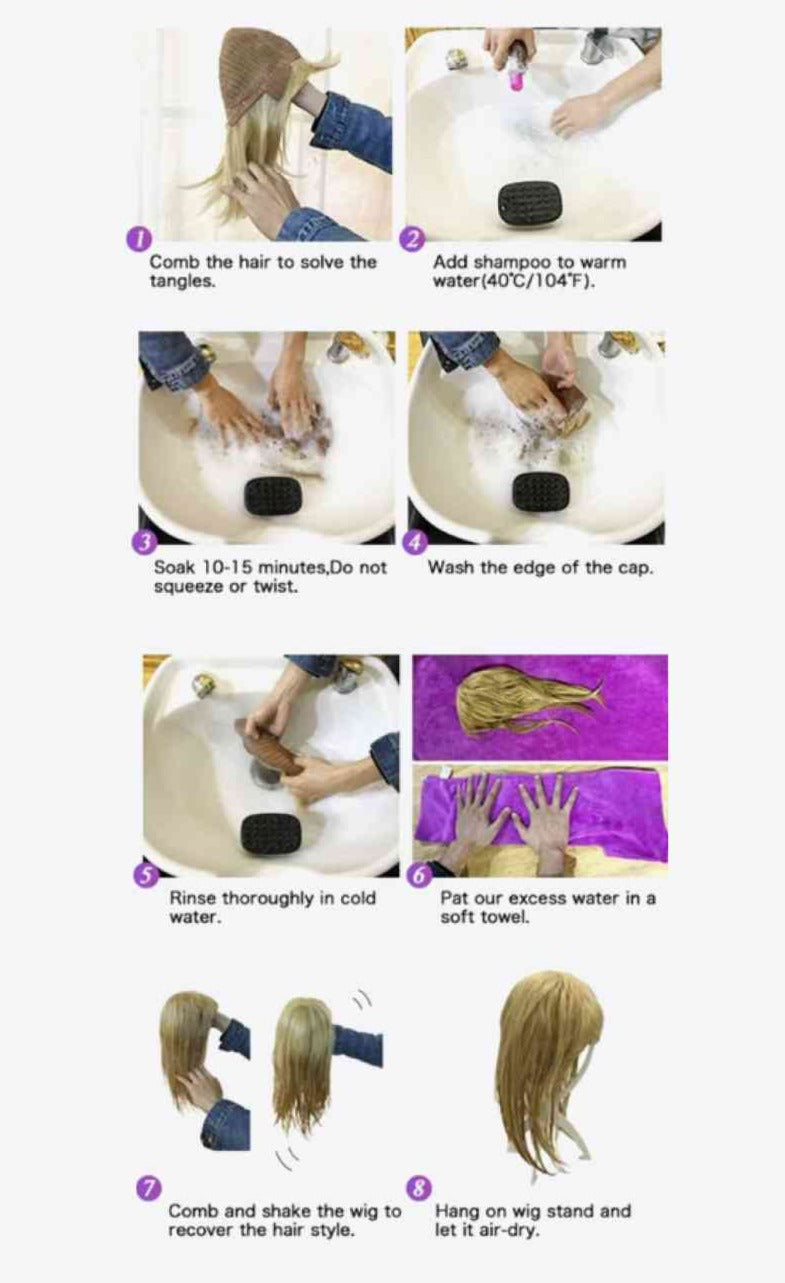 1
Comb the hair to solve the tangles.

2
Add shampoo to warm water(40℃/104℉).

3
Soak 10-15 minutes,Do not squeeze or twist.

4
Wash the edge of the cap.

5
Rinse thoroughly in cold water.

6
Pat our excess water in a soft towel.

7
Comb and shake the wig to recover the hair style.

8
Hang on wig stand and let it air-dry.