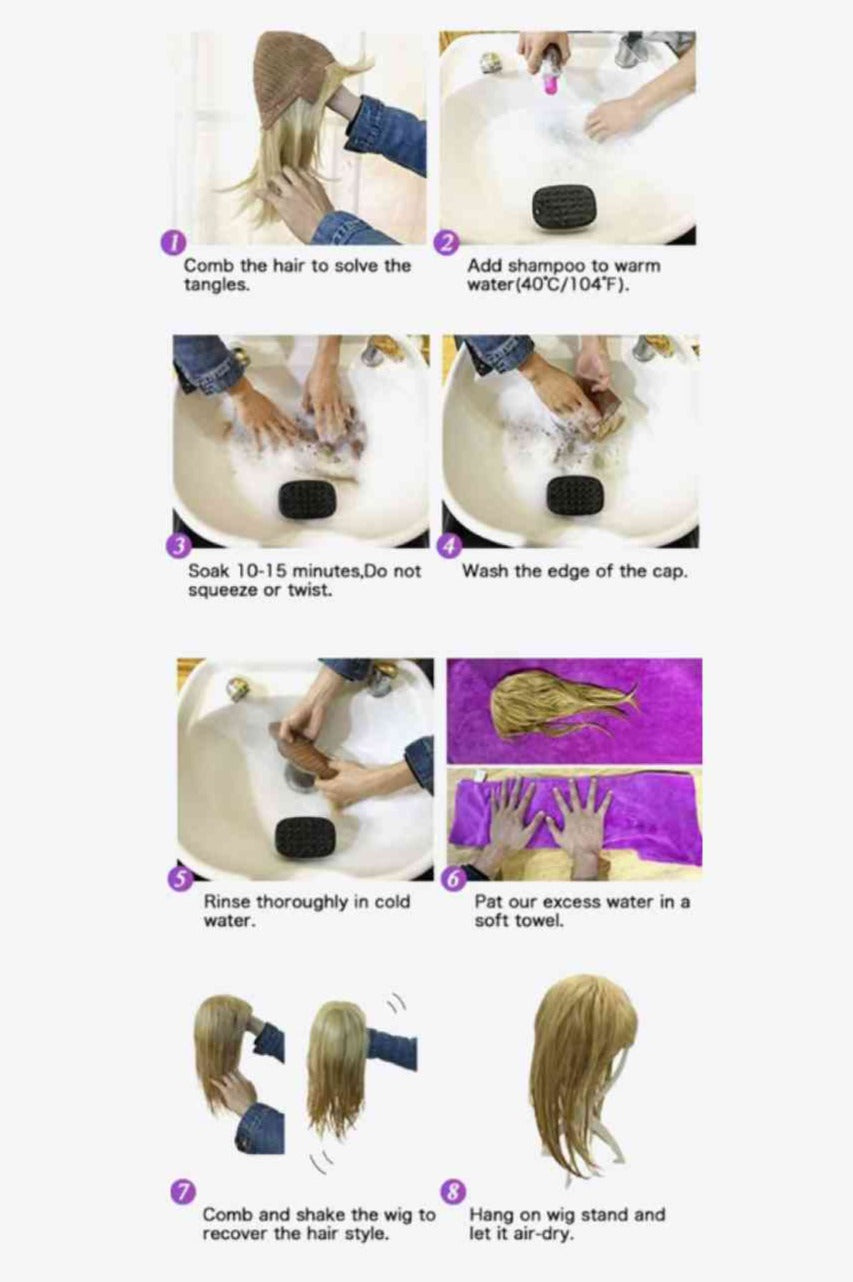 1
Comb the hair to solve the tangles.

2
Add shampoo to warm water(40℃/104℉).

3
Soak 10-15 minutes,Do not squeeze or twist.

4
Wash the edge of the cap.

5
Rinse thoroughly in cold water.

6
Pat our excess water in a soft towel.

7
Comb and shake the wig to recover the hair style.

8
Hang on wig stand and let it air-dry.