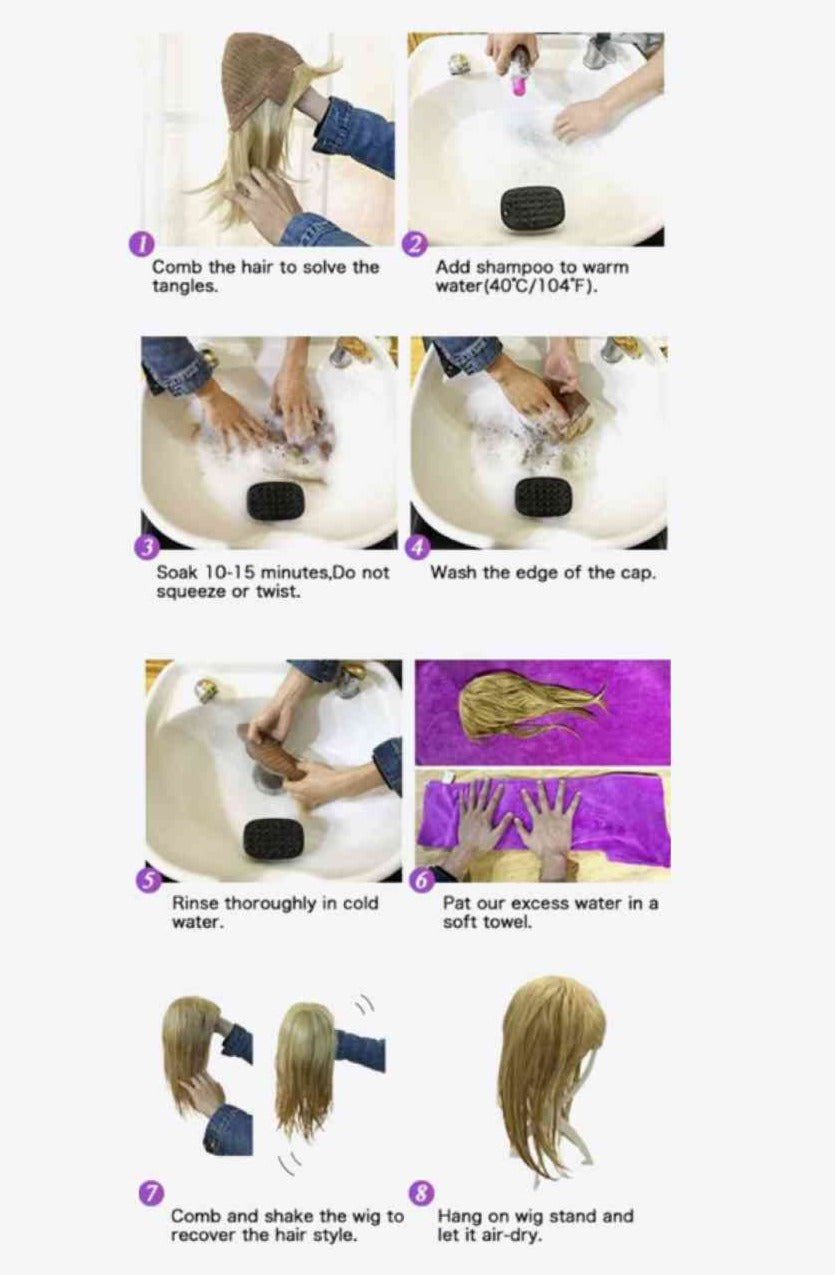 1
Comb the hair to solve the tangles.

2
Add shampoo to warm water(40℃/104℉).

3
Soak 10-15 minutes,Do not squeeze or twist.

4
Wash the edge of the cap.

5
Rinse thoroughly in cold water.

6
Pat our excess water in a soft towel.

7
Comb and shake the wig to recover the hair style.

8
Hang on wig stand and let it air-dry.