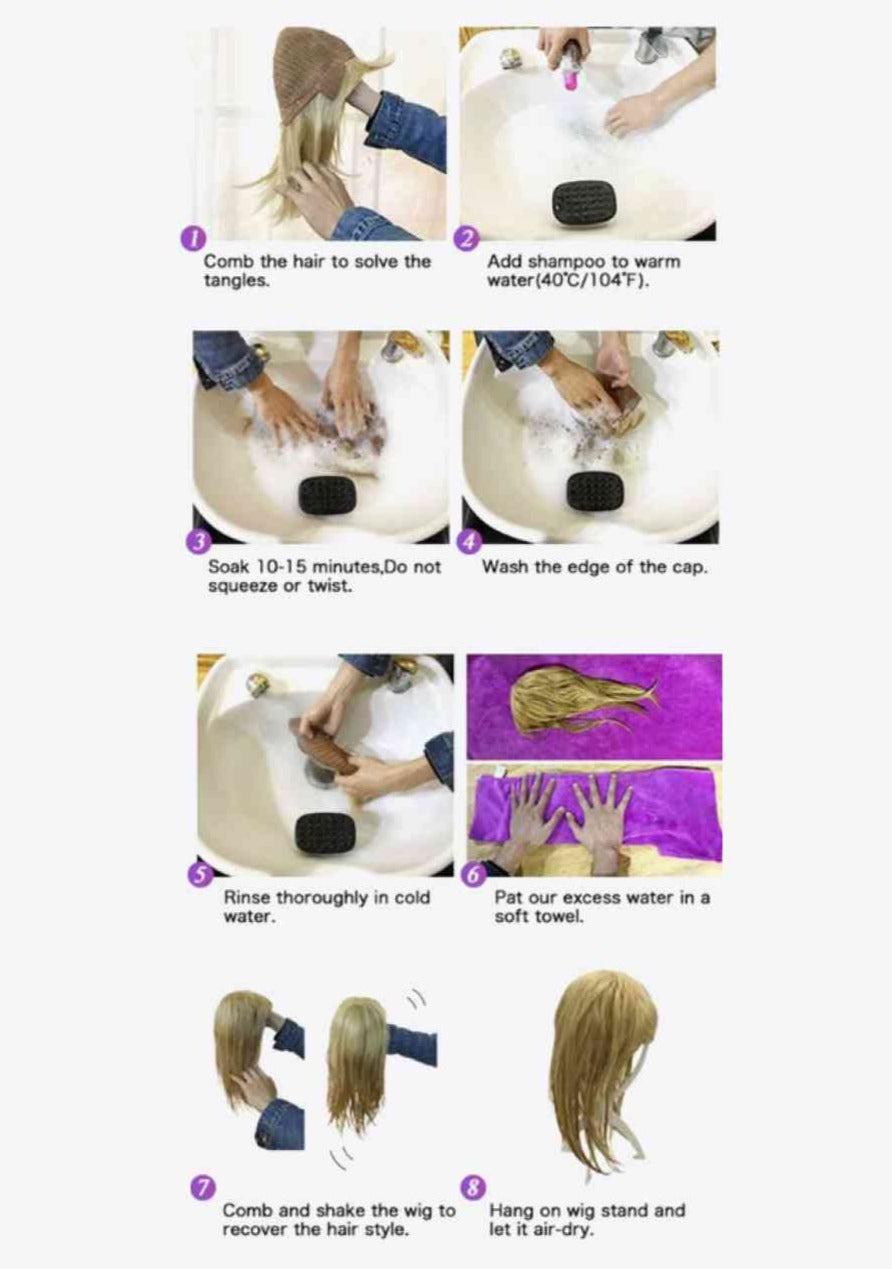 1
Comb the hair to solve the tangles.

2
Add shampoo to warm water(40°C/104°F).

3
Soak 10-15 minutes,Do not squeeze or twist.

4
Wash the edge of the cap.

5
Rinse thoroughly in cold water.

6
Pat our excess water in a soft towel.

7
Comb and shake the wig to recover the hair style.

8
Hang on wig stand and let it air-dry.