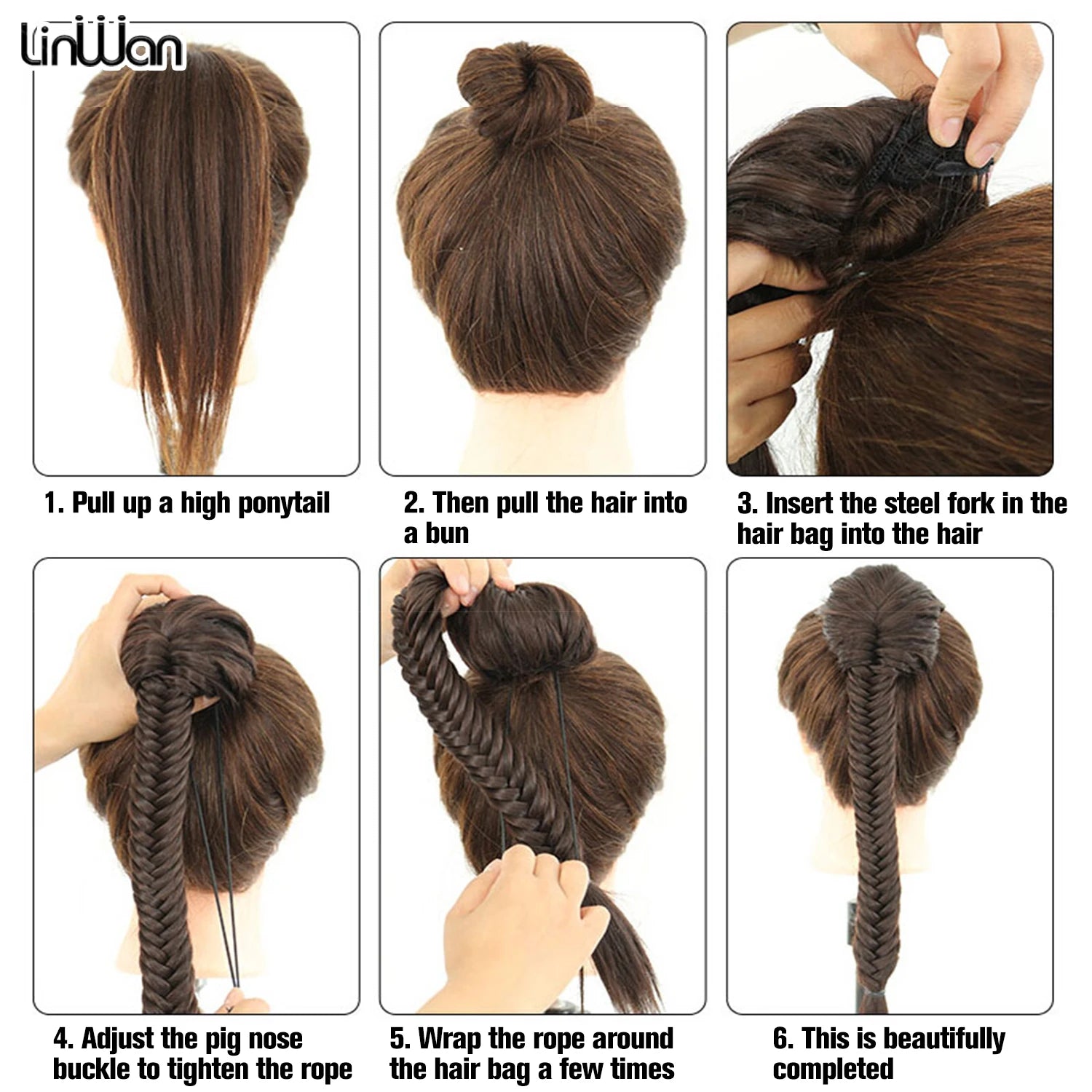 LinWan

1. Pull up a high ponytail

2. Then pull the hair into a bun

3. Insert the steel fork in the hair bag into the hair

4. Adjust the pig nose buckle to tighten the rope

5. Wrap the rope around the hair bag a few times

6. This is beautifully completed