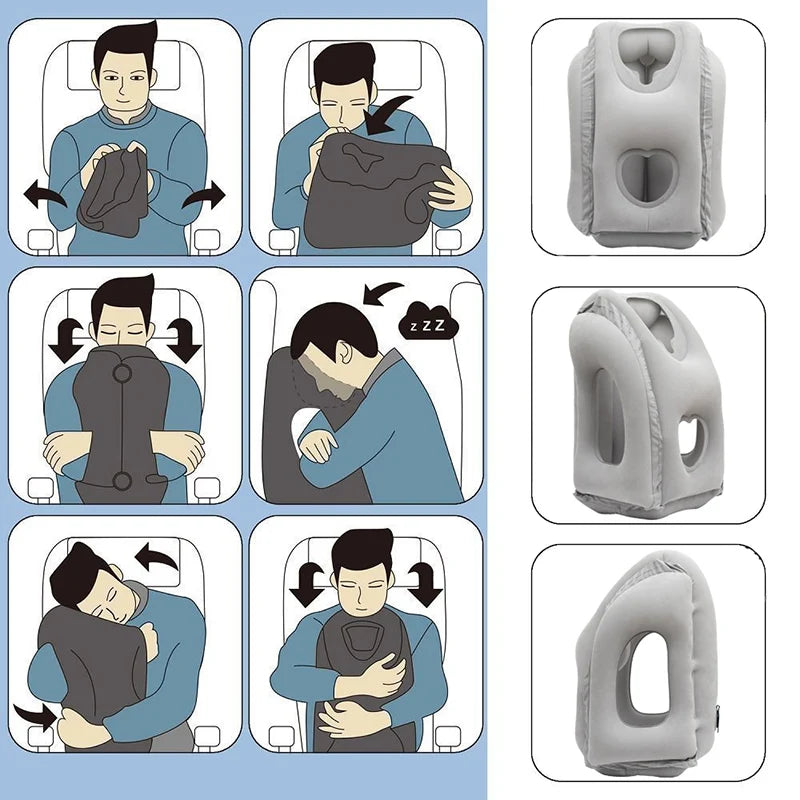 z Z Z