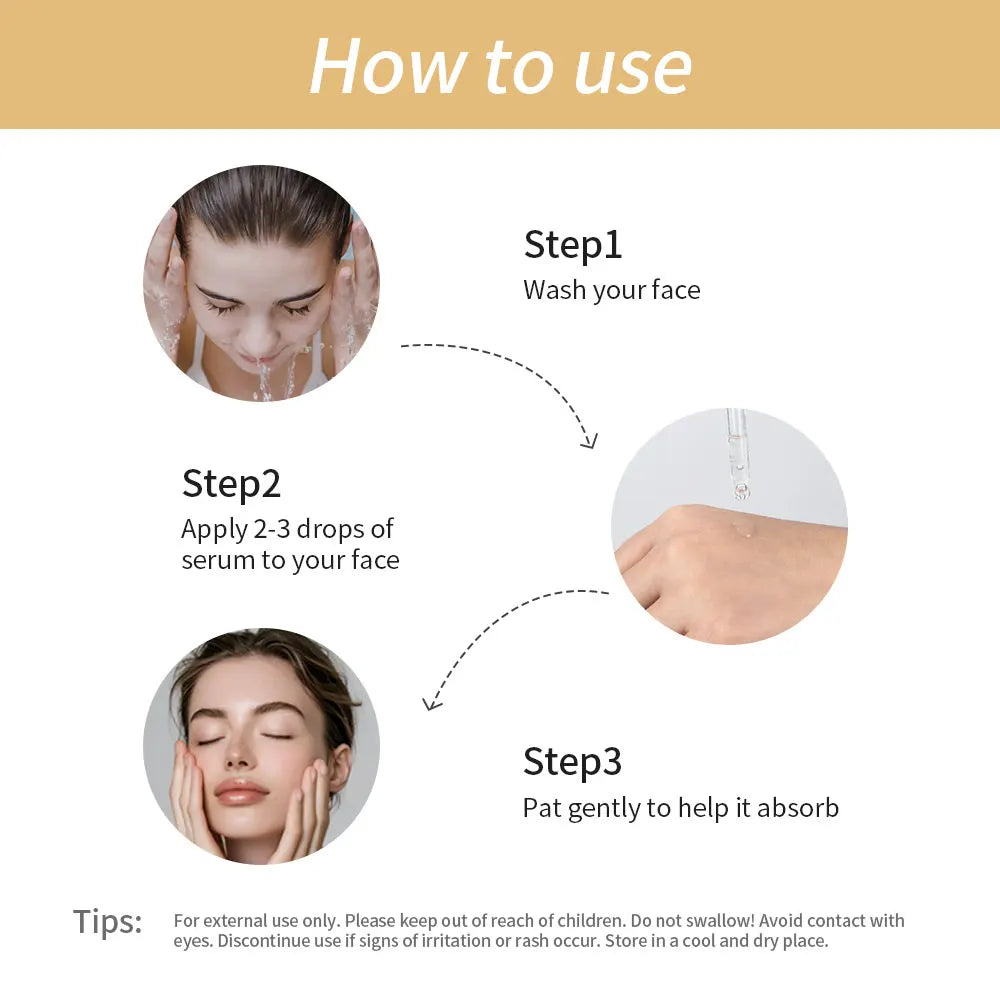 How to use

Step1
Wash your face

Step2
Apply 2-3 drops of serum to your face

Step3
Pat gently to help it absorb

Tips: For external use only. Please keep out of reach of children. Do not swallow! Avoid contact with eyes. Discontinue use if signs of irritation or rash occur. Store in a cool and dry place.