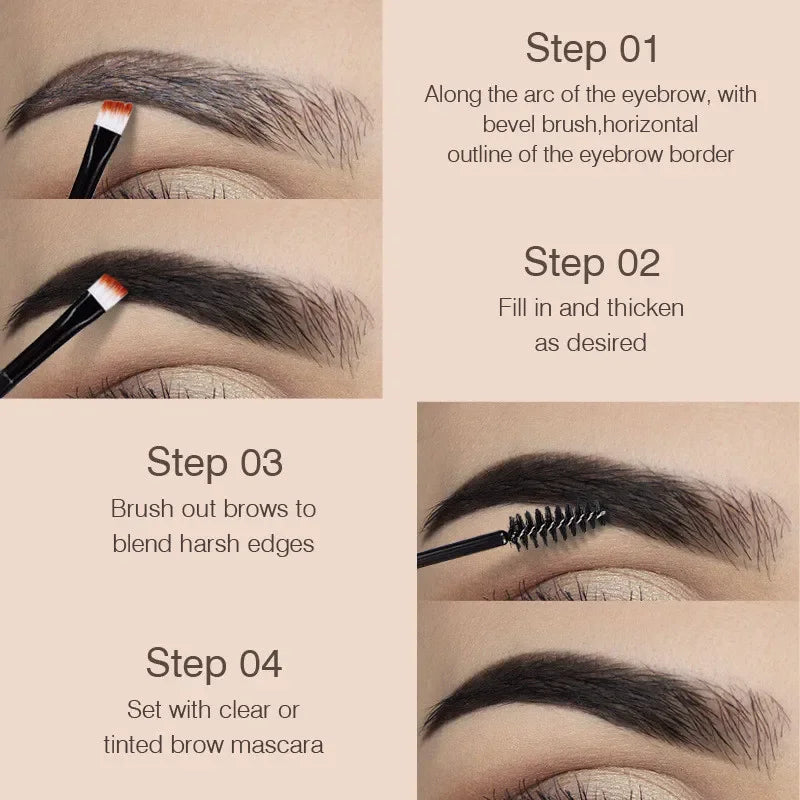 Step 01
Along the arc of the eyebrow, with bevel brush,horizontal outline of the eyebrow border

Step 02
Fill in and thicken as desired

Step 03
Brush out brows to blend harsh edges

Step 04
Set with clear or tinted brow mascara