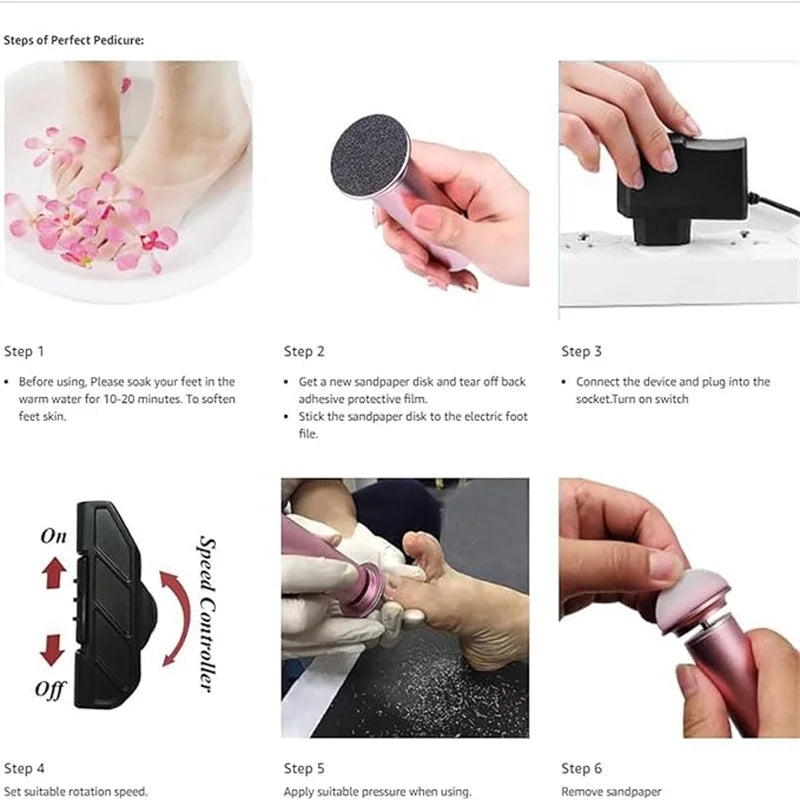 Steps of Perfect Pedicure:

Step 1

• Before using, Please soak your feet in the warm water for 10-20 minutes. To soften feet skin.

Step 2

• Get a new sandpaper disk and tear off back adhesive protective film.
• Stick the sandpaper disk to the electric foot file.

Step 3

• Connect the device and plug into the socket.Turn on switch

On

Off

Speed Controller

Step 4

Set suitable rotation speed.

Step 5

Apply suitable pressure when using.

Step 6

Remove sandpaper