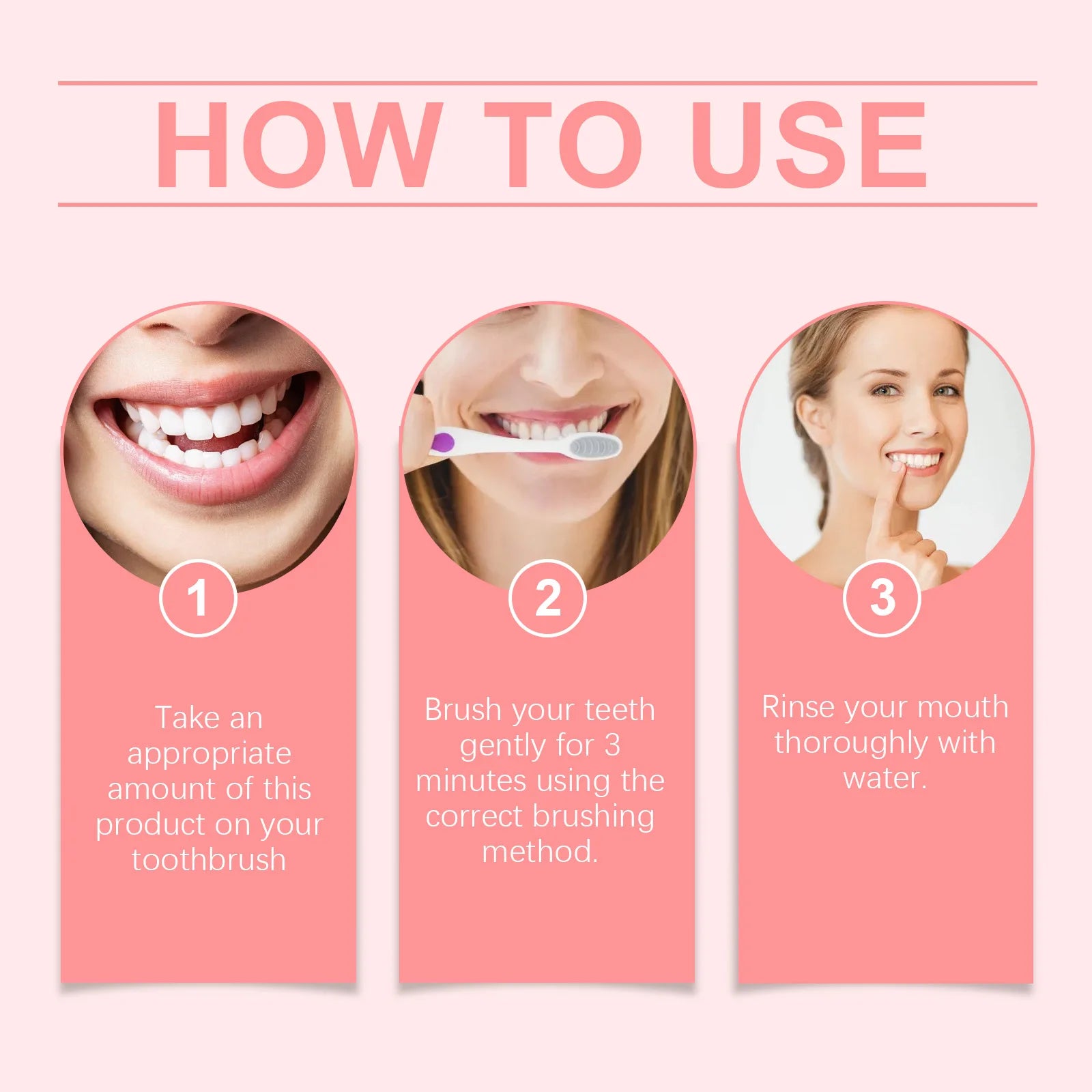 HOW TO USE

1

Take an appropriate amount of this product on your toothbrush

2

Brush your teeth gently for 3 minutes using the correct brushing method.

3

Rinse your mouth thoroughly with water.