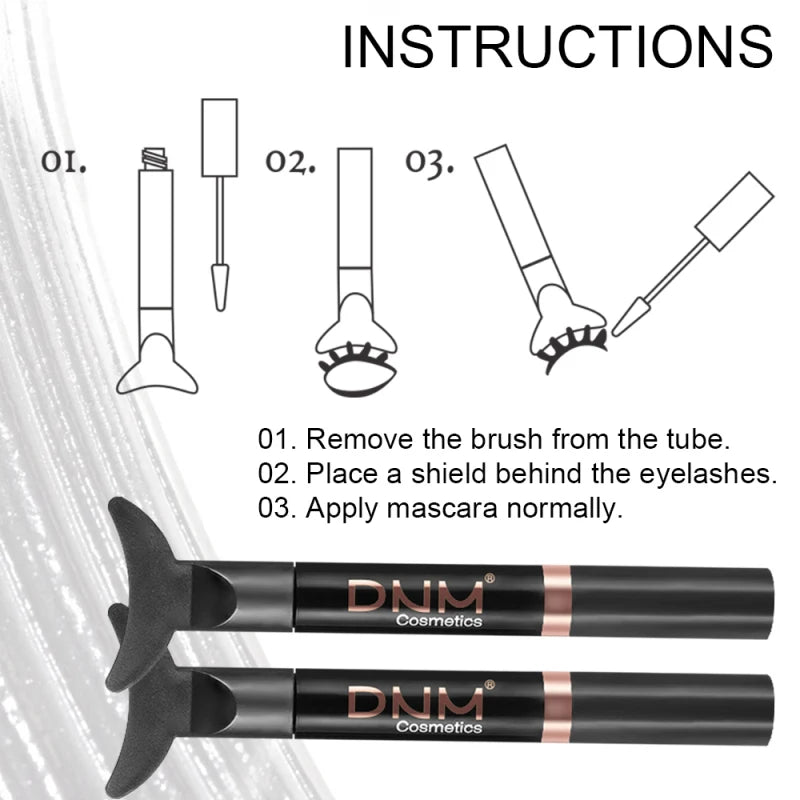 INSTRUCTIONS

01.

02.

03.

01. Remove the brush from the tube.
02. Place a shield behind the eyelashes.
03. Apply mascara normally.

DNM®
Cosmetics

DNM®
Cosmetics